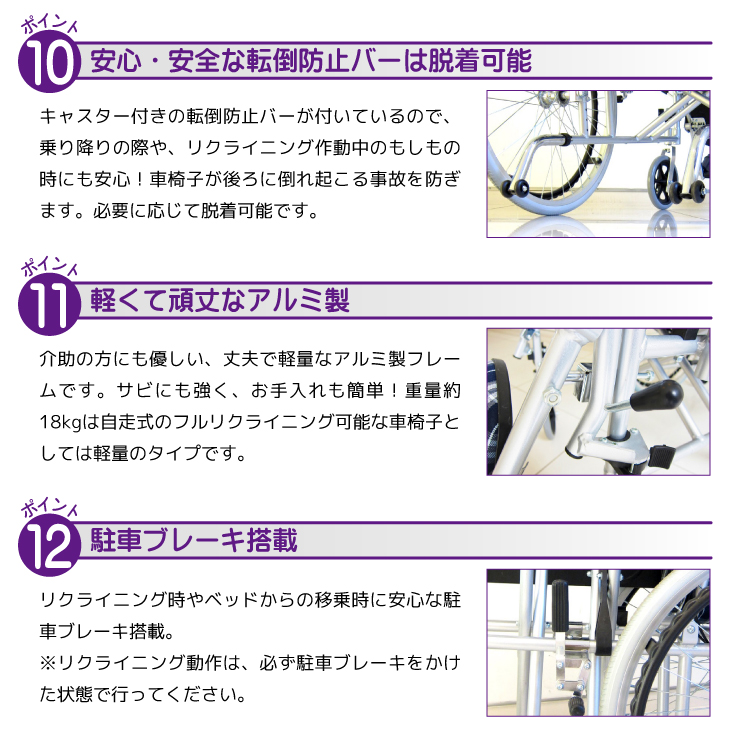 ポイント
10 安心・安全な転倒防止バーは脱着可能

キャスター付きの転倒防止バーが付いているので、乗り降りの際や、リクライニング作動中のもしもの時にも安心！車椅子が後ろに倒れ起こる事故を防ぎます。必要に応じて脱着可能です。

ポイント
11 軽くて頑丈なアルミ製

介助の方にも優しい、丈夫で軽量なアルミ製フレームです。サビにも強く、お手入れも簡単！重量約18kgは自走式のフルリクライニング可能な車椅子としては軽量のタイプです。

ポイント
12 駐車ブレーキ搭載

リクライニング時やベッドからの移乗時に安心な駐車ブレーキ搭載。
※リクライニング動作は、必ず駐車ブレーキをかけた状態で行ってください。