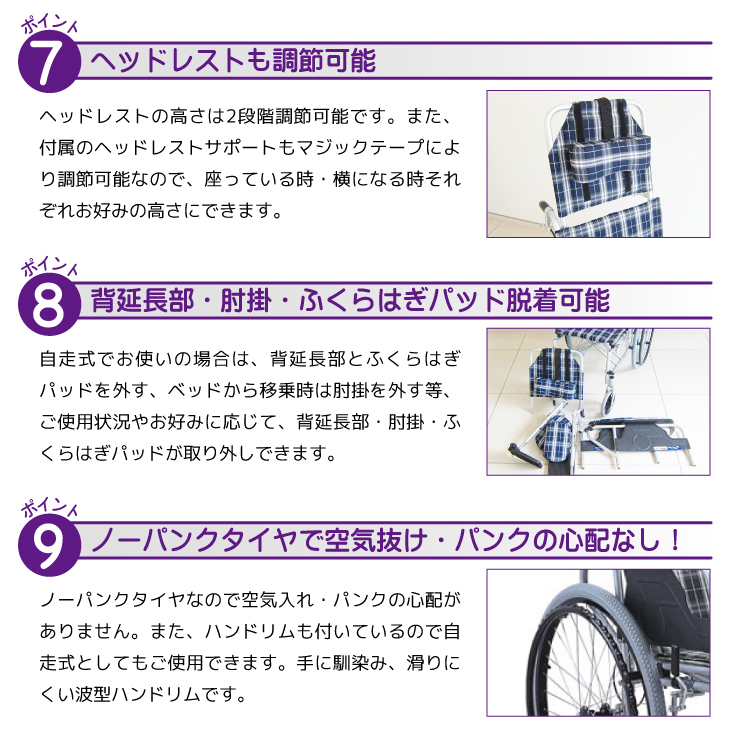 ポイント
7 ヘッドレストも調節可能

ヘッドレストの高さは2段階調節可能です。また、付属のヘッドレストサポートもマジックテープにより調節可能なので、座っている時・横になる時それぞれお好みの高さにできます。

ポイント
8 背延長部・肘掛・ふくらはぎパッド脱着可能

自走式でお使いの場合は、背延長部とふくらはぎパッドを外す、ベッドから移乗時は肘掛を外す等、ご使用状況やお好みに応じて、背延長部・肘掛・ふくらはぎパッドが取り外しできます。

ポイント
9 ノーパンクタイヤで空気抜け・パンクの心配なし！

ノーパンクタイヤなので空気入れ・パンクの心配がありません。また、ハンドリムも付いているので自走式としてもご使用できます。手に馴染み、滑りにくい波型ハンドリムです。