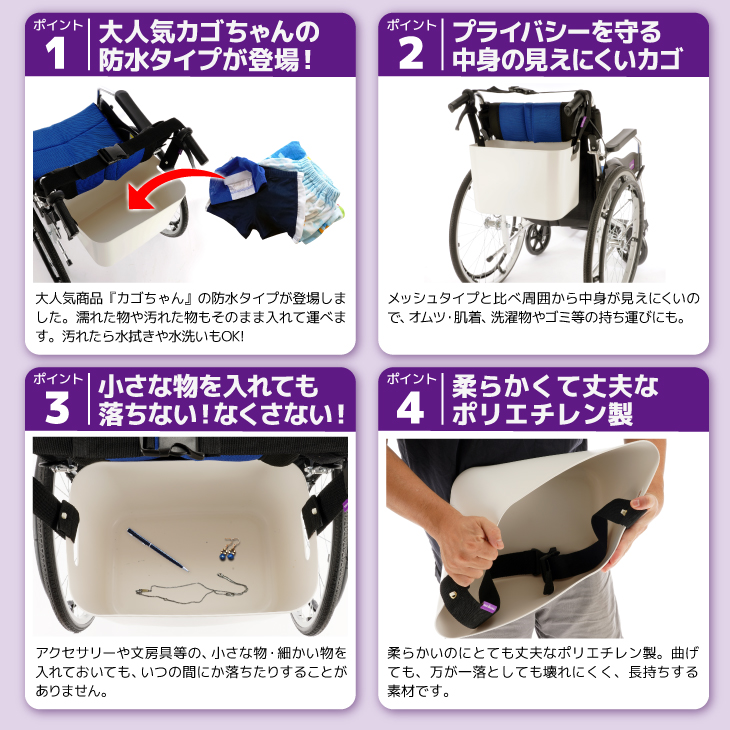 ポイント
1
大人気カゴちゃんの防水タイプが登場！

大人気商品『カゴちゃん』の防水タイプが登場しました。濡れた物や汚れた物もそのまま入れて運べます。汚れたら水拭きや水洗いもOK!

ポイント
2
プライバシーを守る中身の見えにくいカゴ

メッシュタイプと比べ周囲から中身が見えにくいので、オムツ・肌着、洗濯物やゴミ等の持ち運びにも。

ポイント
3
小さな物を入れても落ちない！なくさない！

アクセサリーや文房具等の、小さな物・細かい物を入れておいても、いつの間にか落ちたりすることがありません。

ポイント
4
柔らかくて丈夫なポリエチレン製

柔らかいのにとても丈夫なポリエチレン製。曲げても、万が一落としても壊れにくく、長持ちする素材です。