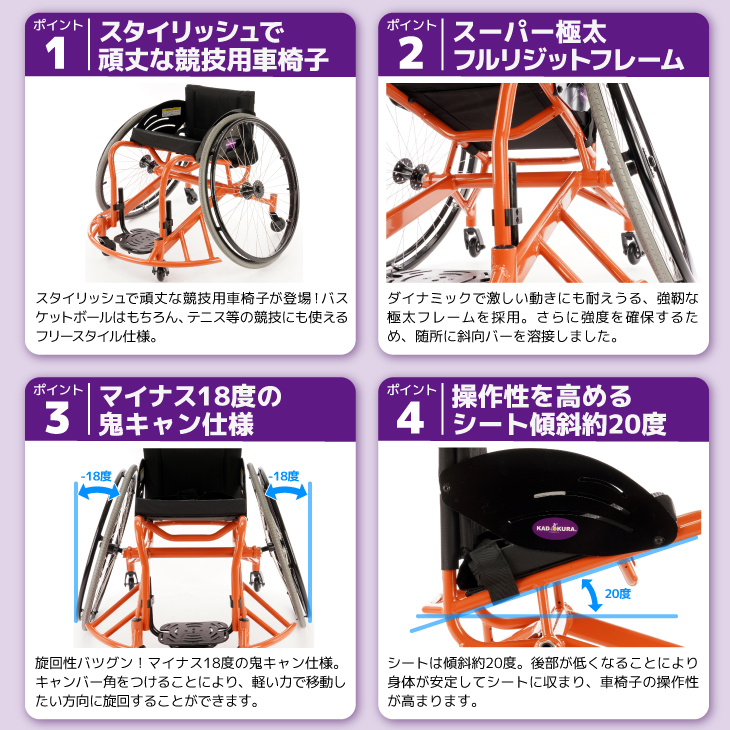 ポイント
1
スタイリッシュで頑丈な競技用車椅子

スタイリッシュで頑丈な競技用車椅子が登場！バスケットボールはもちろん、テニス等の競技にも使えるフリースタイル仕様。

ポイント
2
スーパー極太フルリジットフレーム

ダイナミックで激しい動きにも耐えうる、強靭な極太フレームを採用。さらに強度を確保するため、随所に斜向バーを溶接しました。

ポイント
3
マイナス18度の鬼キャン仕様

-18度
-18度

旋回性バツグン！マイナス18度の鬼キャン仕様。キャンバー角をつけることにより、軽い力で移動したい方向に旋回することができます。

ポイント
4
操作性を高めるシート傾斜約20度

KADOKURA
20度

シートは傾斜約20度。後部が低くなることにより身体が安定してシートに収まり、車椅子の操作性が高まります。